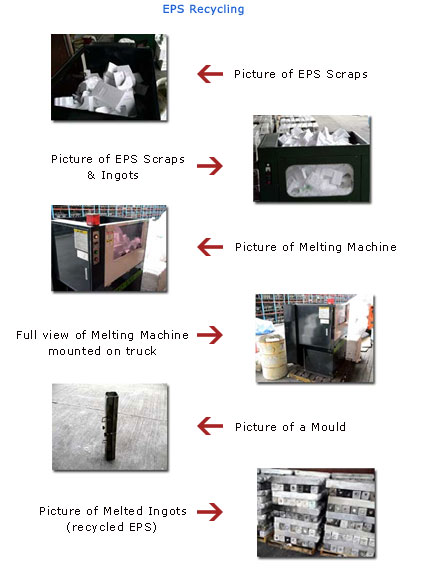 EPS Recycling

Picture of EPS Scraps

Picture of EPS Scraps & Ingots

Picture of Melting Machine

Full view of Melting Machine mounted on truck

Picture of a Mould

Picture of Melted Ingots (recycled EPS)